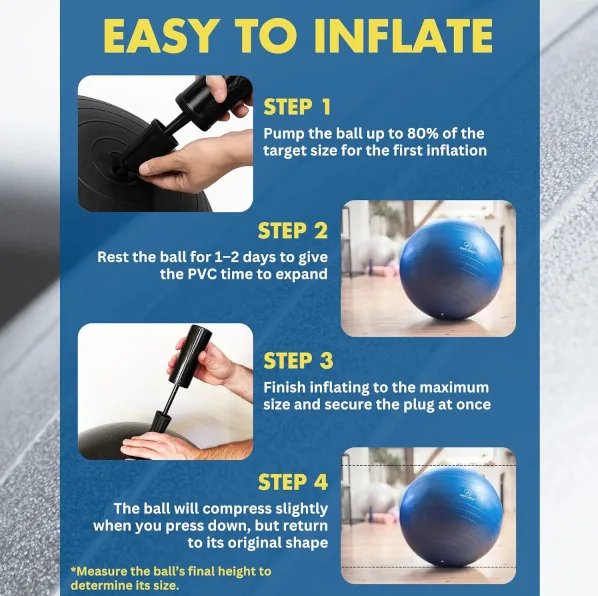 EASY TO INFLATE

STEP 1
Pump the ball up to 80% of the target size for the first inflation

STEP 2
Rest the ball for 1–2 days to give the PVC time to expand

STEP 3
Finish inflating to the maximum size and secure the plug at once

STEP 4
The ball will compress slightly when you press down, but return to its original shape

*Measure the ball's final height to determine its size.